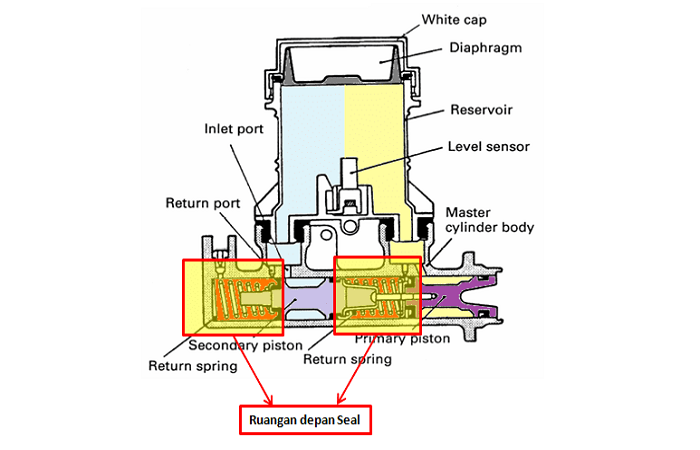 White cap
Diaphragm
Reservoir
Inlet port
Level sensor
Return port
Master cylinder body
Secondary piston
Primary piston
Return spring
Return spring
Ruangan depan Seal