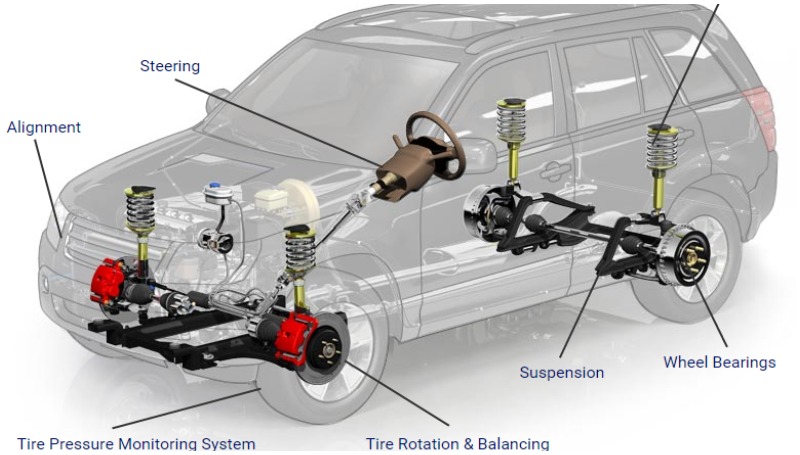 Steering

Alignment

Suspension

Wheel Bearings

Tire Pressure Monitoring System

Tire Rotation & Balancing