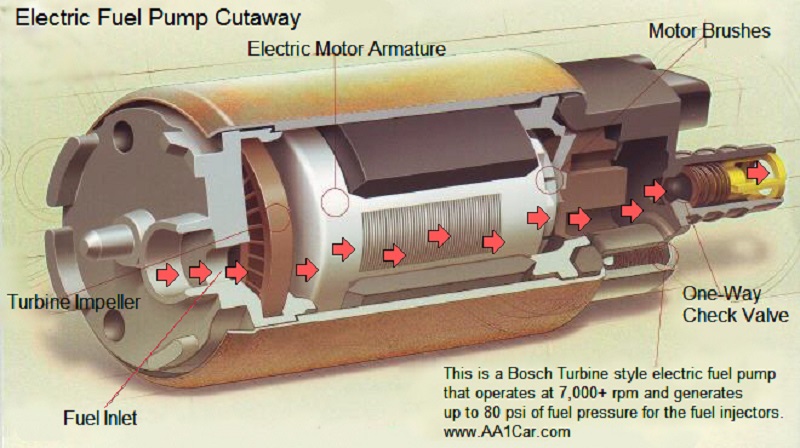 Electric Fuel Pump Cutaway

Electric Motor Armature

Motor Brushes

Turbine Impeller

One-Way Check Valve

Fuel Inlet

This is a Bosch Turbine style electric fuel pump that operates at 7,000+ rpm and generates up to 80 psi of fuel pressure for the fuel injectors.
www.AA1Car.com