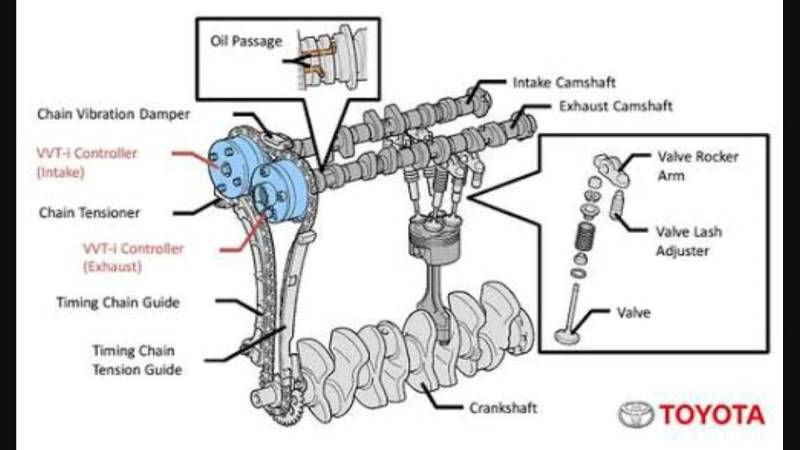 Oil Passage

Intake Camshaft

Exhaust Camshaft

Chain Vibration Damper

VVT-i Controller (Intake)

Chain Tensioner

VVT-i Controller (Exhaust)

Timing Chain Guide

Timing Chain Tension Guide

Valve Rocker Arm

Valve Lash Adjuster

Valve

Crankshaft

TOYOTA