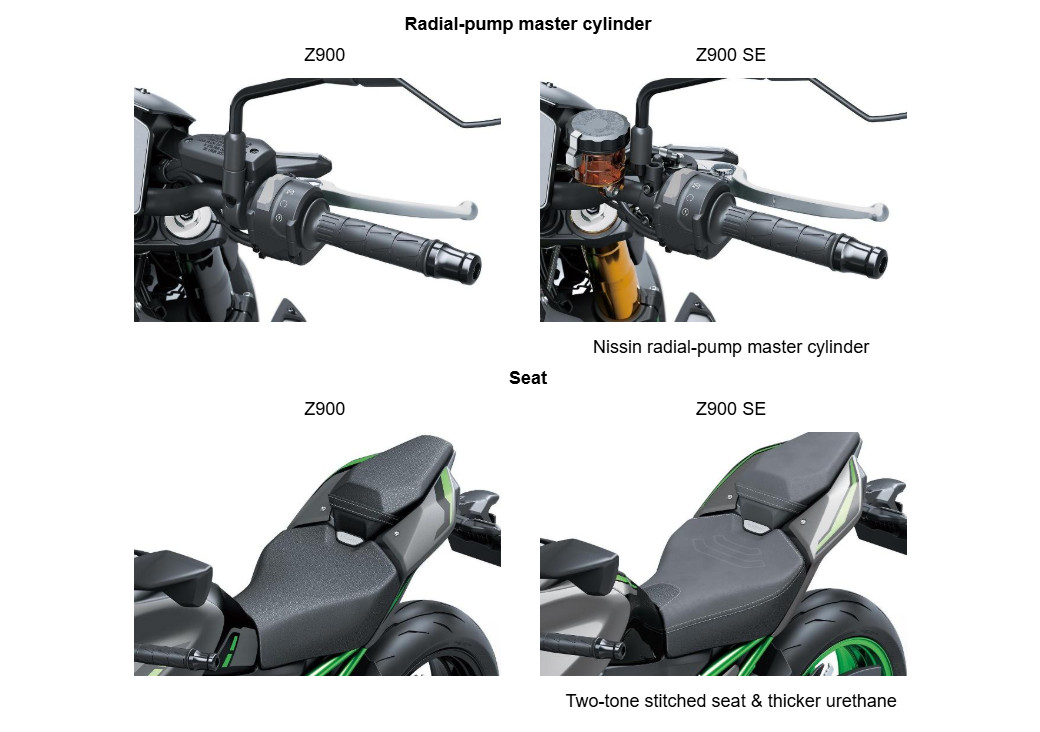 Radial-pump master cylinder

Z900

Z900 SE

Nissin radial-pump master cylinder

Seat

Z900

Z900 SE

Two-tone stitched seat & thicker urethane