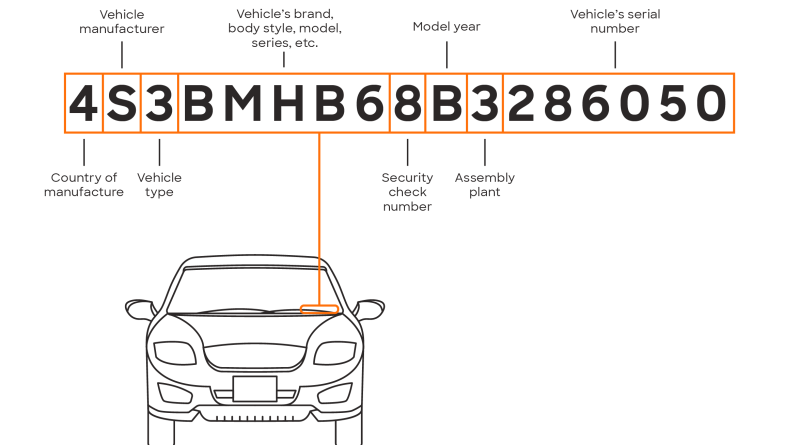 Vehicle manufacturer

Vehicle's brand, body style, model, series, etc.

Model year

Vehicle's serial number

4 S 3 B M H B 6 8 B 3 2 8 6 0 5 0

Country of manufacture

Vehicle type

Security check number

Assembly plant